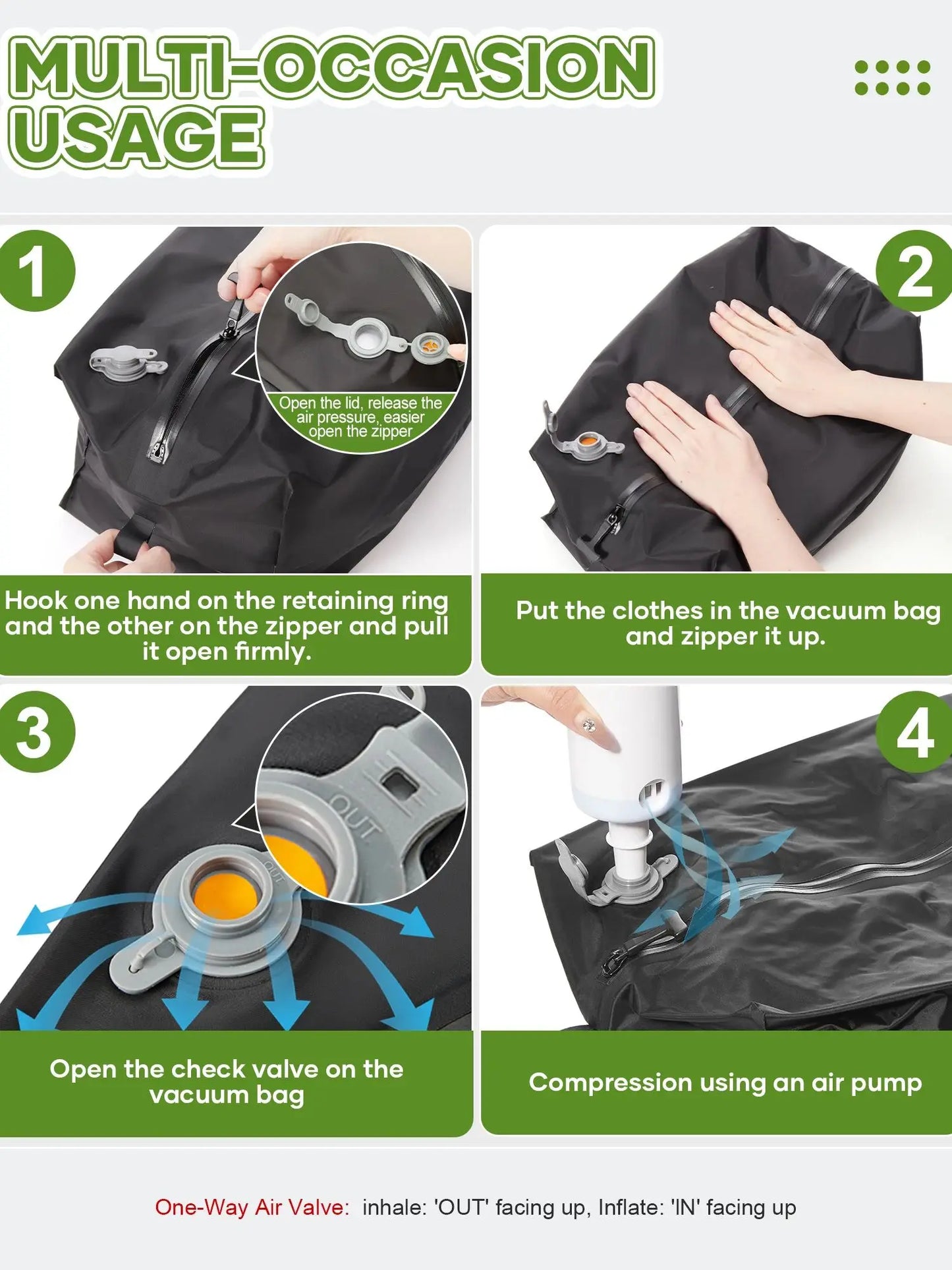 MULTI-OCCASION USAGE

1

Open the lid, release the air pressure, easier open the zipper

Hook one hand on the retaining ring and the other on the zipper and pull it open firmly.

2

Put the clothes in the vacuum bag and zipper it up.

3

OUT

OUT

Open the check valve on the vacuum bag

4

Compression using an air pump

One-Way Air Valve: inhale: 'OUT' facing up, Inflate: 'IN' facing up